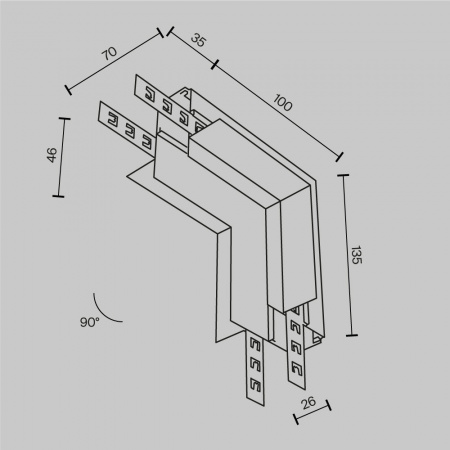 70
35
100
46
135
90°
26