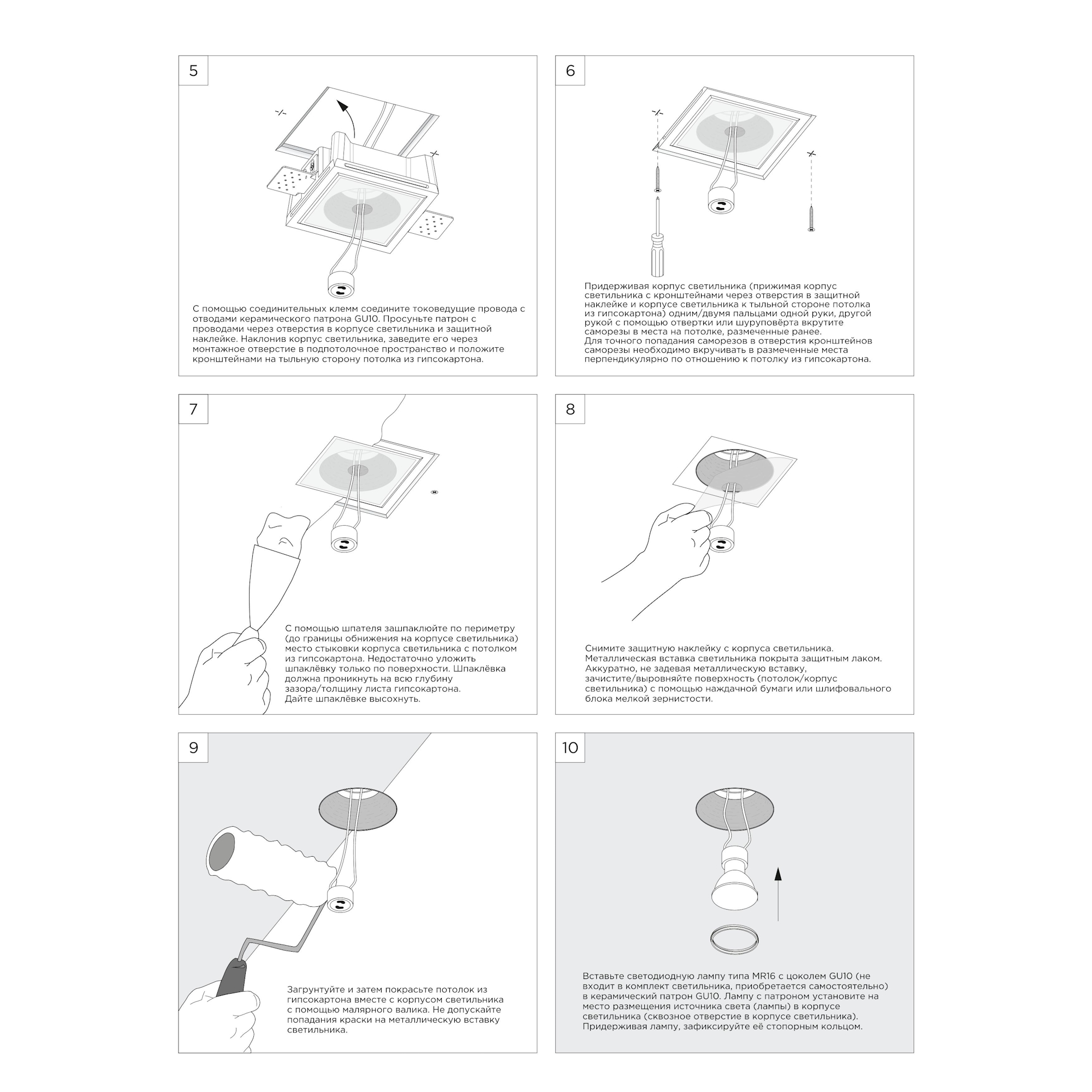 5

С помощью соединительных клемм соедините токоведущие провода с отводами керамического патрона GU10. Просуньте патрон с проводами через отверстия в корпусе светильника и защитной наклейке. Наклонив корпус светильника, заведите его через монтажное отверстие в подпотолочное пространство и положите кронштейнами на тыльную сторону потолка из гипсокартона.

6

Придерживая корпус светильника (прижимая корпус светильника с кронштейнами через отверстия в защитной наклейке и корпусе светильника к тыльной стороне потолка из гипсокартона) одним/двумя пальцами одной руки, другой рукой с помощью отвертки или шуруповёрта вкрутите саморезы в места на потолке, размеченные ранее.
Для точного попадания саморезов в отверстия кронштейнов саморезы необходимо вкручивать в размеченные места перпендикулярно по отношению к потолку из гипсокартона.

7

С помощью шпателя зашпаклюйте по периметру (до границы обнижения на корпусе светильника) место стыковки корпуса светильника с потолком из гипсокартона. Недостаточно уложить шпаклёвку только по поверхности. Шпаклёвка должна проникнуть на всю глубину зазора/толщину листа гипсокартона.
Дайте шпаклёвке высохнуть.

8

Снимите защитную наклейку с корпуса светильника.
Металлическая вставка светильника покрыта защитным лаком. Аккуратно, не задевая металлическую вставку, зачистите/выровняйте поверхность (потолок/корпус светильника) с помощью наждачной бумаги или шлифовального блока мелкой зернистости.

9

Загрунтуйте и затем покрасьте потолок из гипсокартона вместе с корпусом светильника с помощью малярного валика. Не допускайте попадания краски на металлическую вставку светильника.

10

Вставьте светодиодную лампу типа MR16 с цоколем GU10 (не входит в комплект светильника, приобретается самостоятельно) в керамический патрон GU10. Лампу с патроном установите на место размещения источника света (лампы) в корпусе светильника (сквозное отверстие в корпусе светильника).
Придерживая лампу, зафиксируйте её стопорным кольцом.